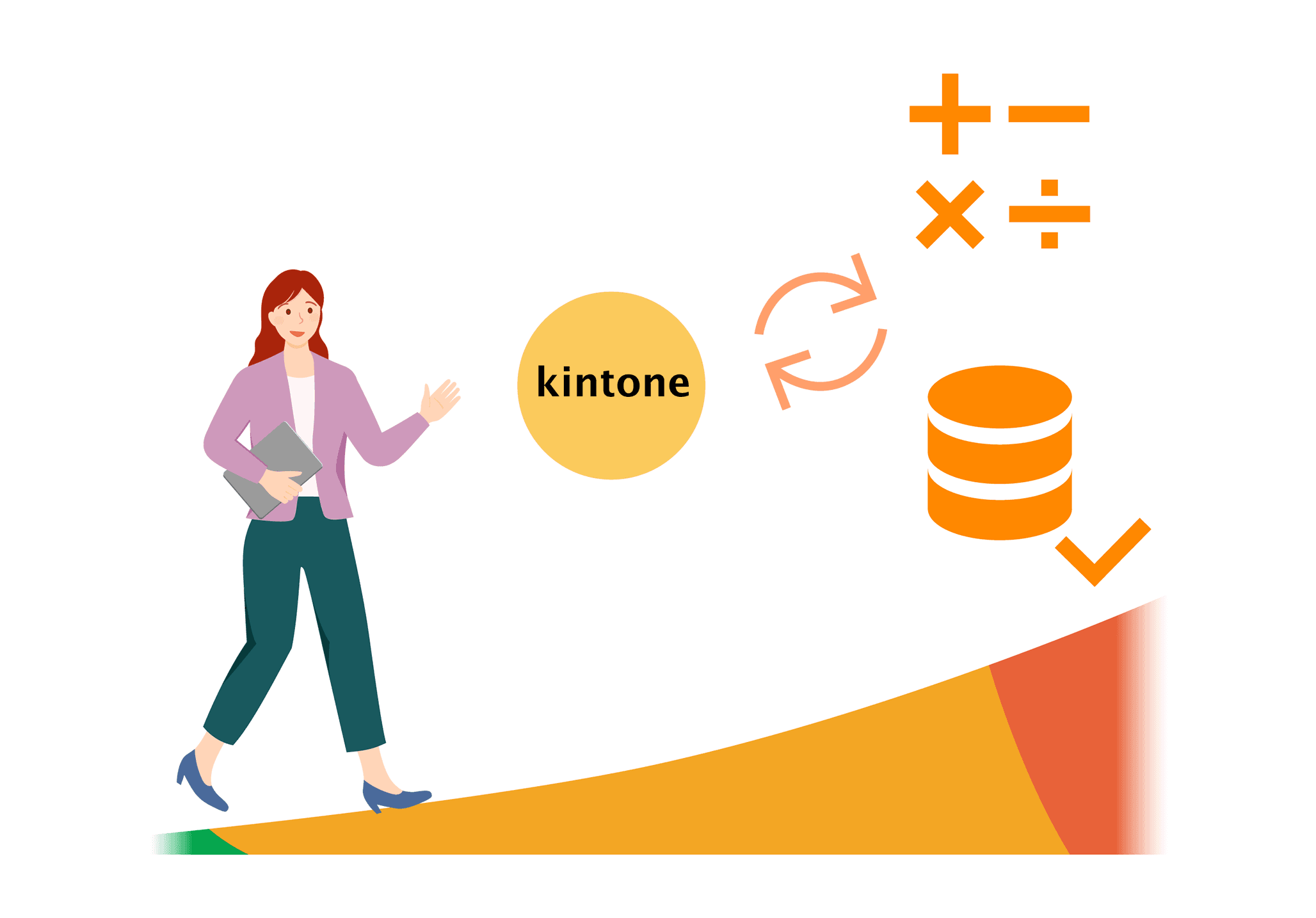 kintone